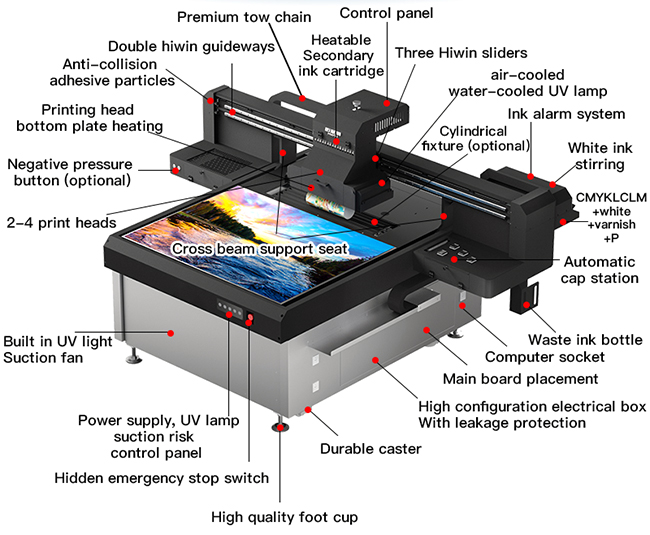 Premium tow chain

Control panel

Double hiwin guideways

Heatable Secondary ink cartridge

Three Hiwin sliders

Anti-collision adhesive particles

air-cooled water-cooled UV lamp

Printing head bottom plate heating

Ink alarm system

Cylindrical fixture (optional)

White ink stirring

Negative pressure button (optional)

CMYKLCLM +white +varnish +P

2-4 print heads

Cross beam support seat

Automatic cap station

Built in UV light Suction fan

Waste ink bottle

Computer socket

Main board placement

High configuration electrical box With leakage protection

Power supply, UV lamp suction risk control panel

Durable caster

Hidden emergency stop switch

High quality foot cup