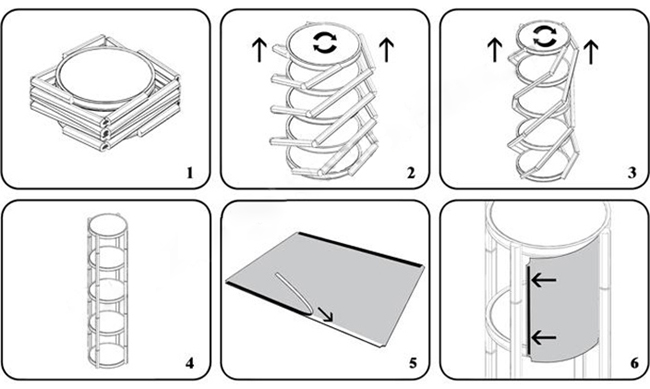 1

2

3

4

5

6